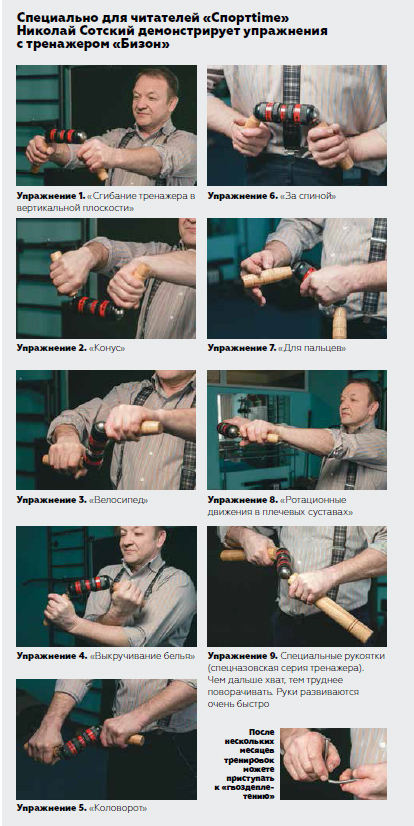 Специально для читателей «Спортtime» Николай Сотский демонстрирует упражнения с тренажером «Бизон»

Упражнение 1. «Сгибание тренажера в вертикальной плоскости»

Упражнение 2. «Конус»

Упражнение 3. «Велосипед»

Упражнение 4. «Выкручивание белья»

Упражнение 5. «Коловорот»

Упражнение 6. «За спиной»

Упражнение 7. «Для пальцев»

Упражнение 8. «Ротационные движения в плечевых суставах»

Упражнение 9. Специальные рукоятки (спецназовская серия тренажера). Чем дальше хват, тем труднее поворачивать. Руки развиваются очень быстро

После нескольких месяцев тренировок можете приступать к «гвоздеплетению»